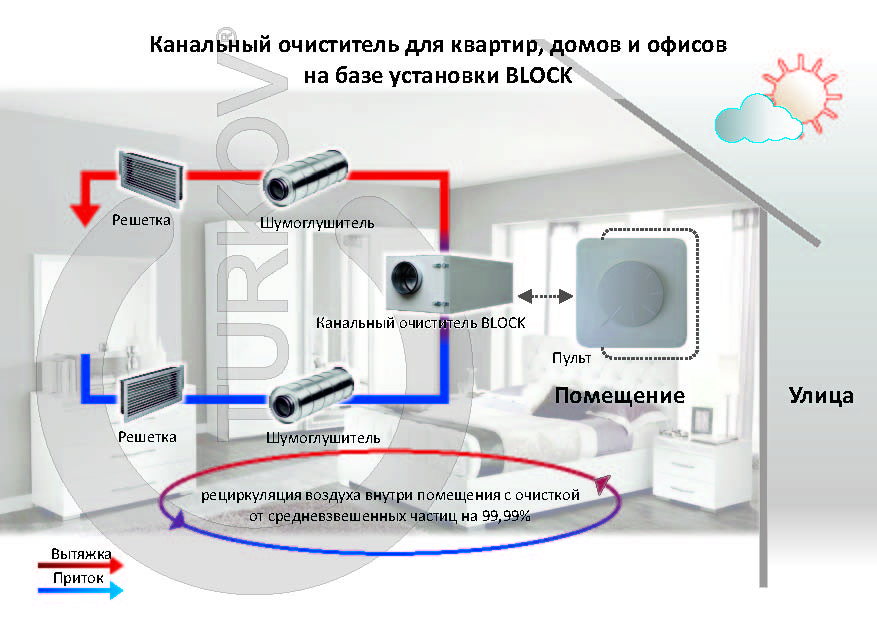 Канальный очиститель для квартир, домов и офисов на базе установки BLOCK

TURKOV®

Решетка

Шумоглушитель

Канальный очиститель BLOCK

Пульт

Решетка

Шумоглушитель

Помещение

Улица

рециркуляция воздуха внутри помещения с очисткой от средневзвешенных частиц на 99,99%

Вытяжка

Приток